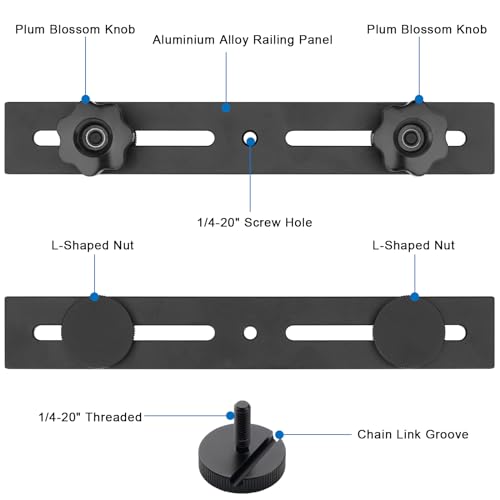 Plum Blossom Knob

Aluminium Alloy Railing Panel

Plum Blossom Knob

1/4-20" Screw Hole

L-Shaped Nut

L-Shaped Nut

1/4-20" Threaded

Chain Link Groove