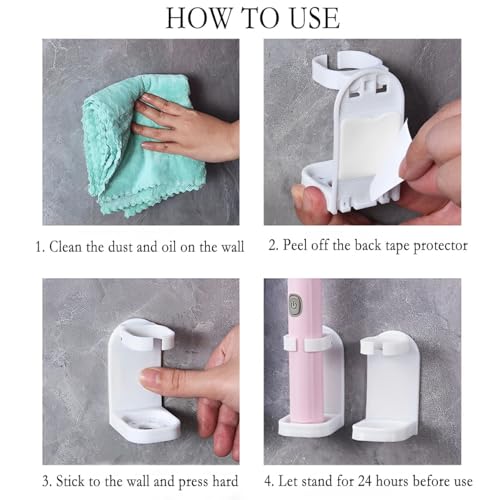 HOW TO USE

1. Clean the dust and oil on the wall

2. Peel off the back tape protector

3. Stick to the wall and press hard

4. Let stand for 24 hours before use