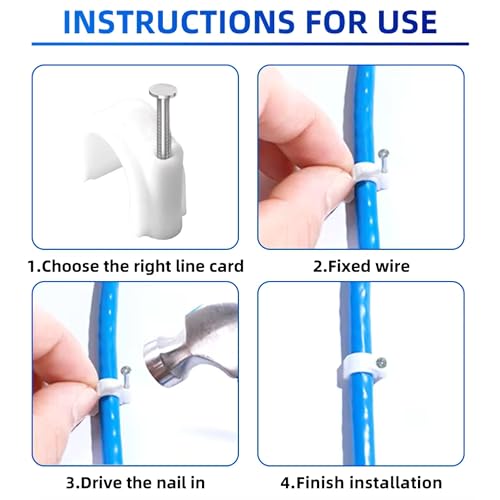 INSTRUCTIONS FOR USE

1.Choose the right line card

2.Fixed wire

3.Drive the nail in

4.Finish installation