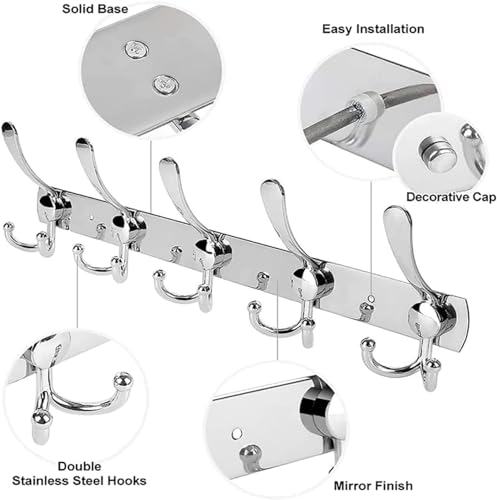 Solid Base

Easy Installation

Decorative Cap

Double
Stainless Steel Hooks

Mirror Finish