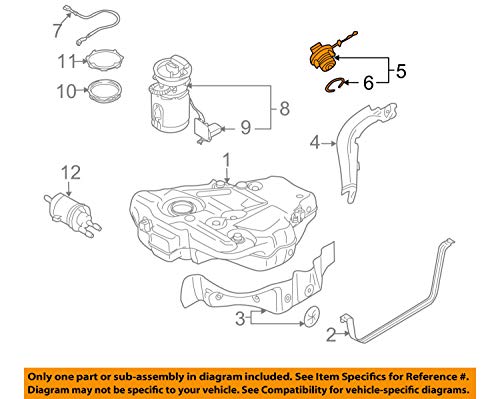 7
11
10
8
9
5
6
4
12
1
3
2

Only one part or sub-assembly in diagram included. See Item Specifics for Reference #. Diagram may not be specific to your vehicle. See Compatibility for vehicle-specific diagrams.