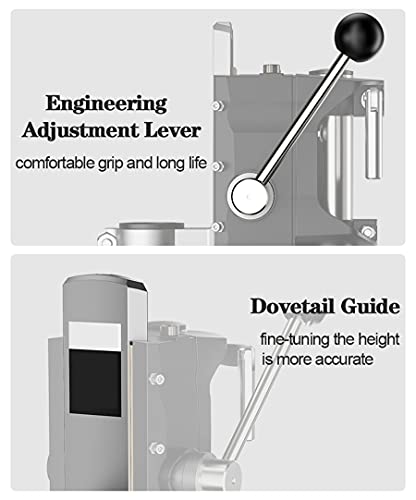 Engineering Adjustment Lever

comfortable grip and long life

Dovetail Guide

fine-tuning the height is more accurate