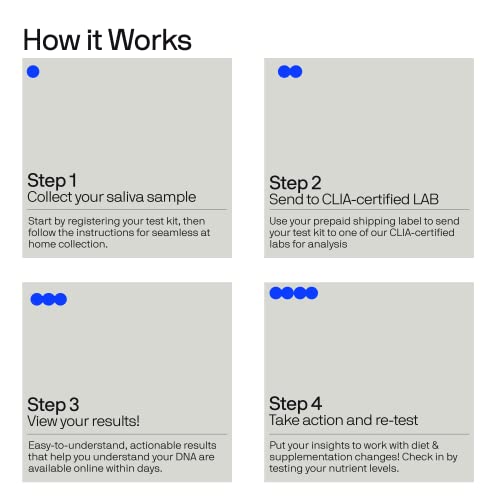 How it Works

Step 1
Collect your saliva sample

Start by registering your test kit, then follow the instructions for seamless at home collection.

Step 2
Send to CLIA-certified LAB

Use your prepaid shipping label to send your test kit to one of our CLIA-certified labs for analysis

Step 3
View your results!

Easy-to-understand, actionable results that help you understand your DNA are available online within days.

Step 4
Take action and re-test

Put your insights to work with diet & supplementation changes! Check in by testing your nutrient levels.