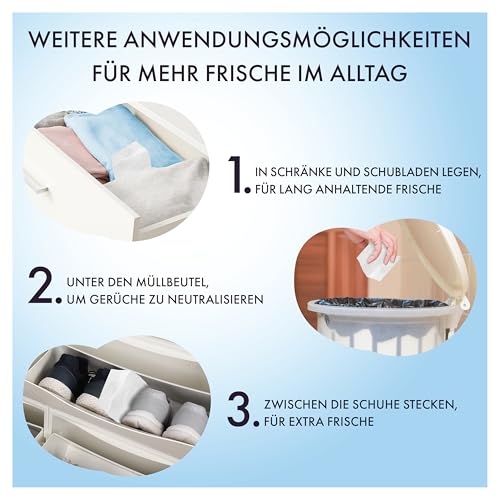 WEITERE ANWENDUNGSMÖGLICHKEITEN FÜR MEHR FRISCHE IM ALLTAG

1. IN SCHRÄNKE UND SCHUBLADEN LEGEN, FÜR LANG ANHALTENDE FRISCHE

2. UNTER DEN MÜLLBEUTEL, UM GERÜCHE ZU NEUTRALISIEREN

3. ZWISCHEN DIE SCHUHE STECKEN, FÜR EXTRA FRISCHE