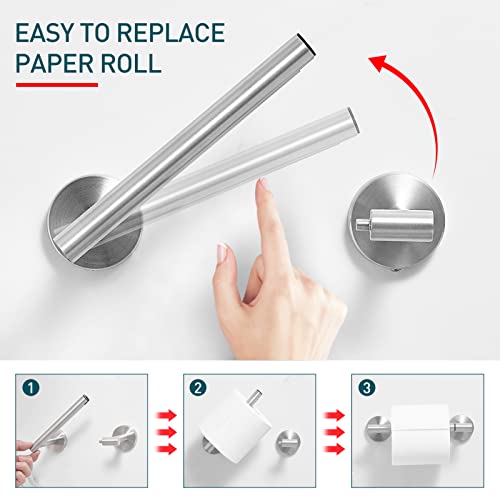 EASY TO REPLACE PAPER ROLL

1

2

3