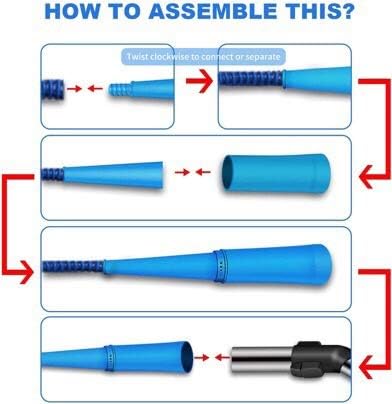 HOW TO ASSEMBLE THIS?

Twist clockwise to connect or separate