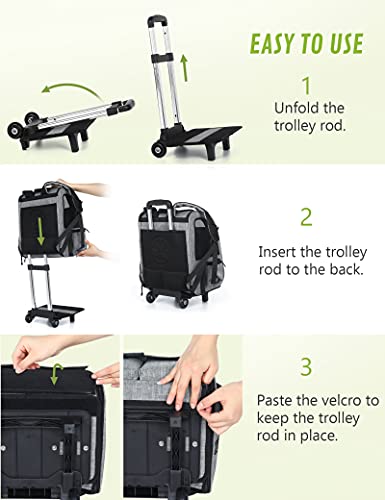 EASY TO USE

1

Unfold the trolley rod.

2

Insert the trolley rod to the back.

3

Paste the velcro to keep the trolley rod in place.