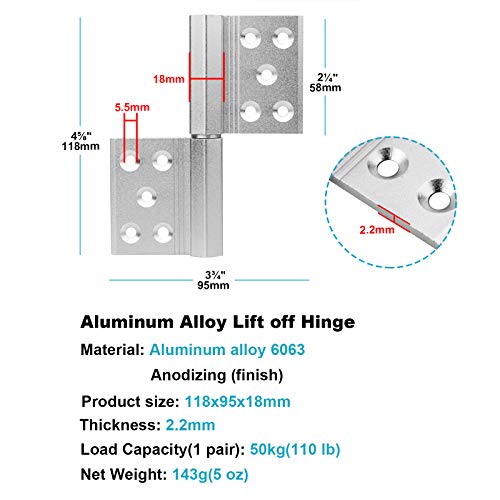 18mm

2¼"
58mm

5.5mm

4⅝"
118mm

2.2mm

3¾"
95mm

Aluminum Alloy Lift off Hinge

Material: Aluminum alloy 6063

Anodizing (finish)

Product size: 118x95x18mm

Thickness: 2.2mm

Load Capacity(1 pair): 50kg(110 lb)

Net Weight: 143g(5 oz)