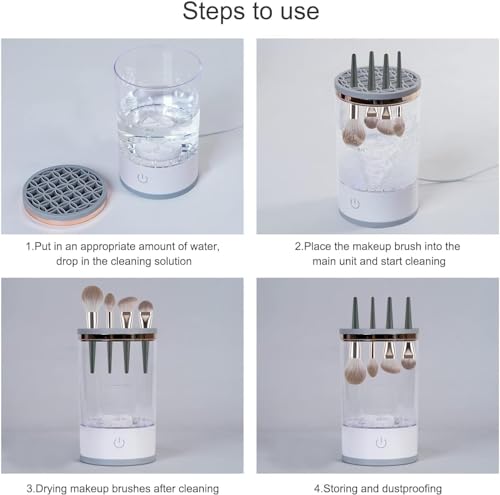 Steps to use

1.Put in an appropriate amount of water, drop in the cleaning solution

2.Place the makeup brush into the main unit and start cleaning

3.Drying makeup brushes after cleaning

4.Storing and dustproofing