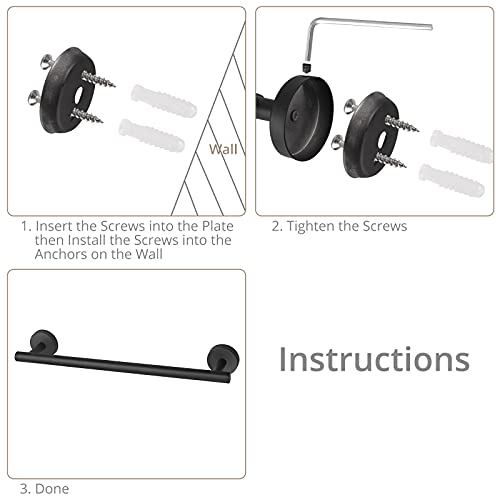 Wall

1. Insert the Screws into the Plate then Install the Screws into the Anchors on the Wall

2. Tighten the Screws

Instructions

3. Done