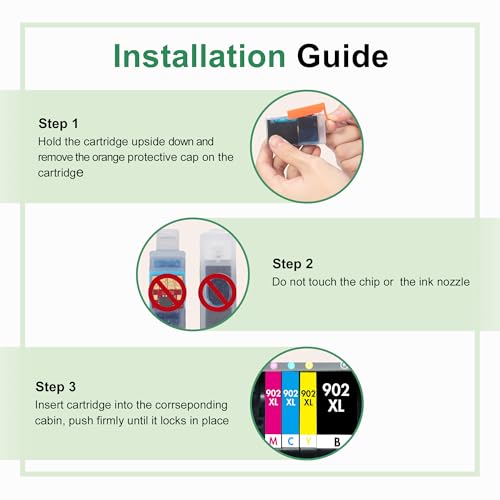 Installation Guide

Step 1
Hold the cartridge upside down and remove the orange protective cap on the cartridge

Step 2
Do not touch the chip or the ink nozzle

Step 3
Insert cartridge into the corrseponding cabin, push firmly until it locks in place

902 XL
902 XL
902 XL
902 XL
M C Y B