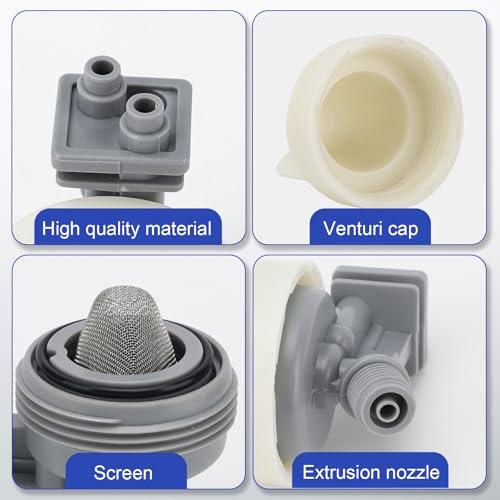 High quality material

Venturi cap

Screen

Extrusion nozzle