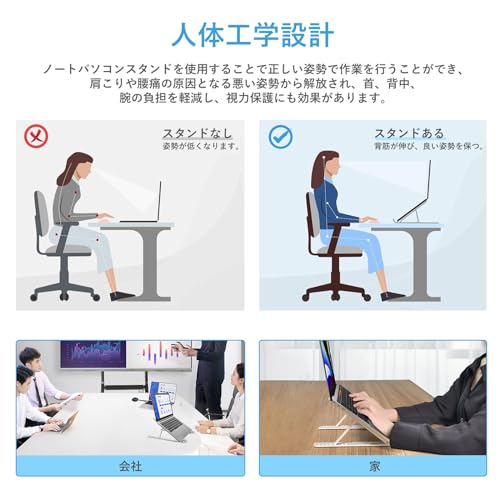 人体工学設計

ノートパソコンスタンドを使用することで正しい姿勢で作業を行うことができ、肩こりや腰痛の原因となる悪い姿勢から解放され、首、背中、腕の負担を軽減し、視力保護にも効果があります。

スタンドなし
姿勢が低くなります。

スタンドある
背筋が伸び、良い姿勢を保つ。

会社

家