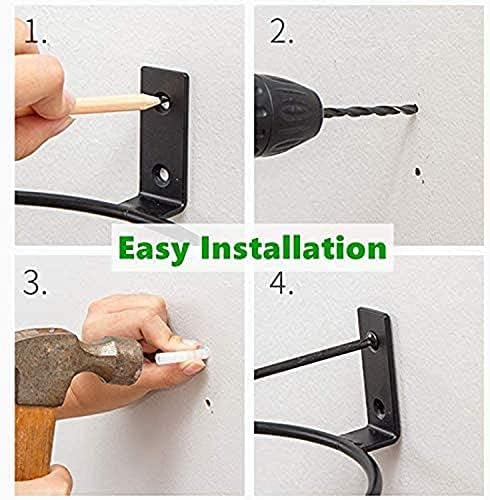 1.

2.

Easy Installation

3.

4.