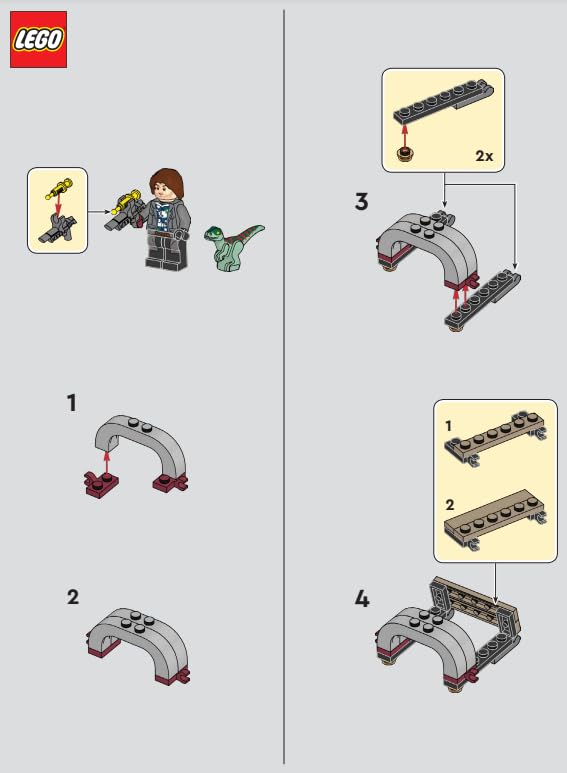 LEGO

1

2

2x

3

1

2

4