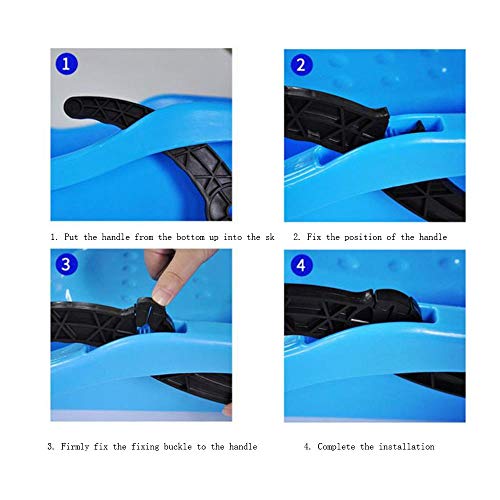 1

2

1. Put the handle from the bottom up into the sk

2. Fix the position of the handle

3

4

3. Firmly fix the fixing buckle to the handle

4. Complete the installation