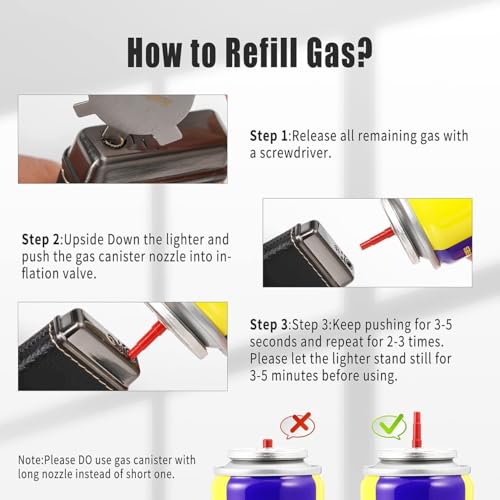 How to Refill Gas?

Step 1:Release all remaining gas with a screwdriver.

Step 2:Upside Down the lighter and push the gas canister nozzle into inflation valve.

Step 3:Step 3:Keep pushing for 3-5 seconds and repeat for 2-3 times. Please let the lighter stand still for 3-5 minutes before using.

Note:Please DO use gas canister with long nozzle instead of short one.