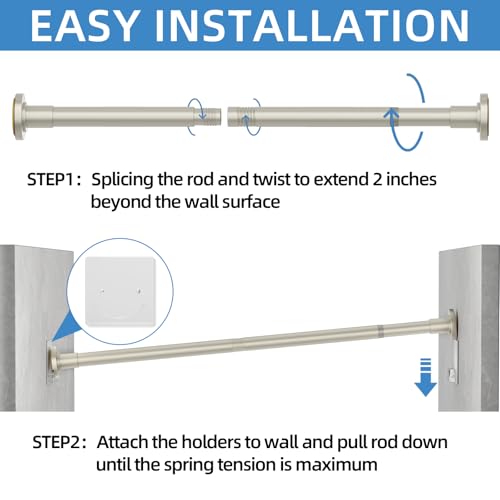 EASY INSTALLATION

STEP1： Splicing the rod and twist to extend 2 inches beyond the wall surface

STEP2： Attach the holders to wall and pull rod down until the spring tension is maximum