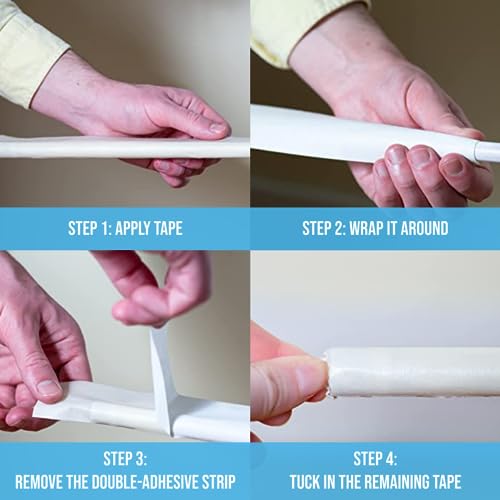 STEP 1: APPLY TAPE

STEP 2: WRAP IT AROUND

STEP 3:
REMOVE THE DOUBLE-ADHESIVE STRIP

STEP 4:
TUCK IN THE REMAINING TAPE