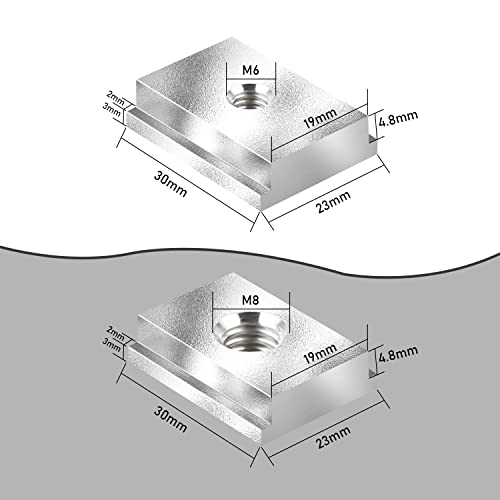 M6
2mm
3mm
19mm
4.8mm
30mm
23mm

M8
2mm
3mm
19mm
4.8mm
30mm
23mm