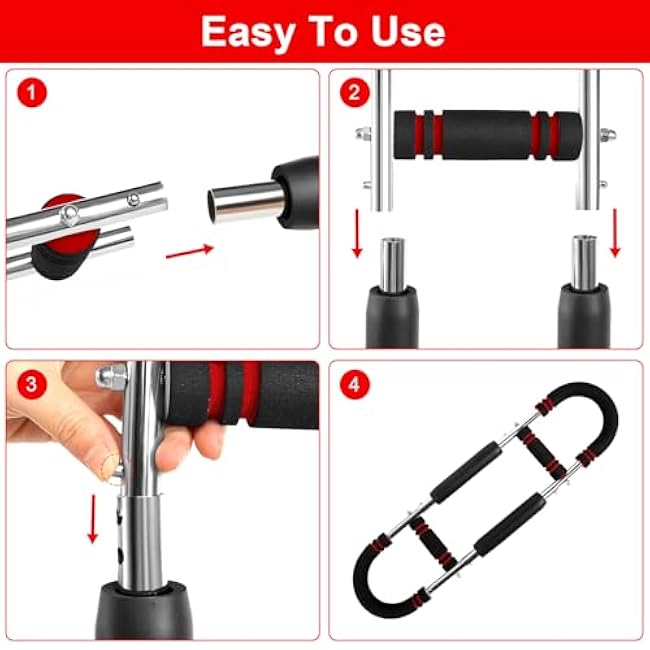 Easy To Use

1

2

3

4