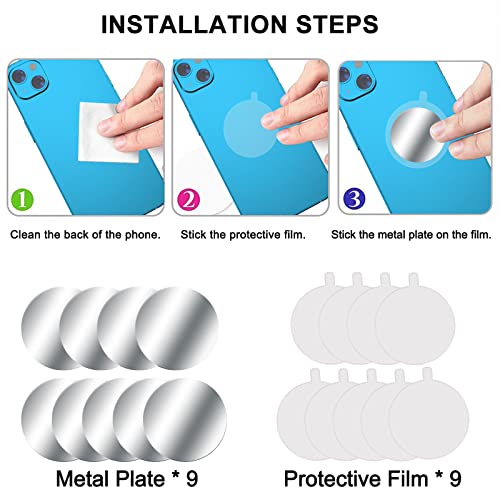 INSTALLATION STEPS

1
Clean the back of the phone.

2
Stick the protective film.

3
Stick the metal plate on the film.

Metal Plate * 9

Protective Film * 9