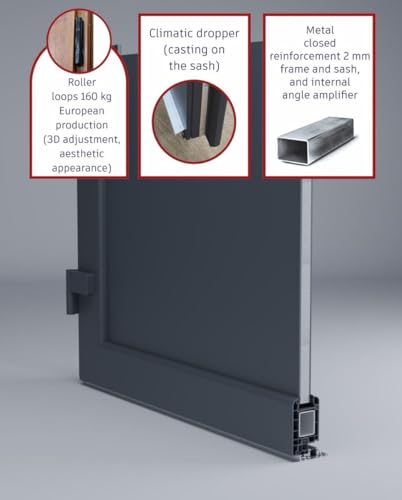 Roller loops 160 kg European production (3D adjustment, aesthetic appearance)

Climatic dropper (casting on the sash)

Metal closed reinforcement 2 mm frame and sash, and internal angle amplifier