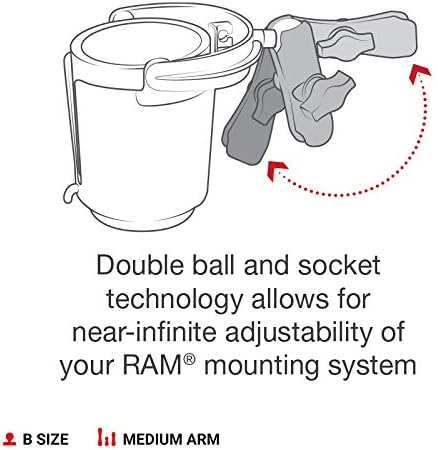 Double ball and socket technology allows for near-infinite adjustability of your RAM® mounting system

B SIZE MEDIUM ARM