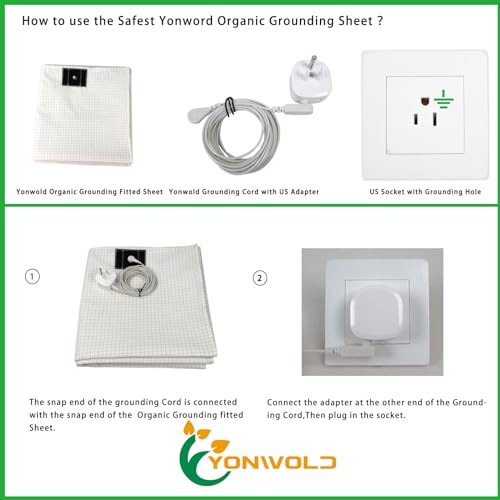 How to use the Safest Yonword Organic Grounding Sheet ?

Yonwold Organic Grounding Fitted Sheet

Yonwold Grounding Cord with US Adapter

US Socket with Grounding Hole

①

The snap end of the grounding Cord is connected with the snap end of the Organic Grounding fitted Sheet.

②

Connect the adapter at the other end of the Grounding Cord,Then plug in the socket.

YONWOLD