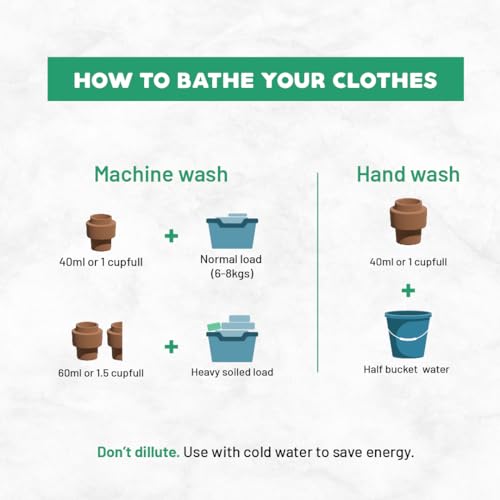 HOW TO BATHE YOUR CLOTHES

Machine wash

40ml or 1 cupfull

+

Normal load (6-8kgs)

60ml or 1.5 cupfull

+

Heavy soiled load

Hand wash

40ml or 1 cupfull

+

Half bucket water

Don't dillute. Use with cold water to save energy.