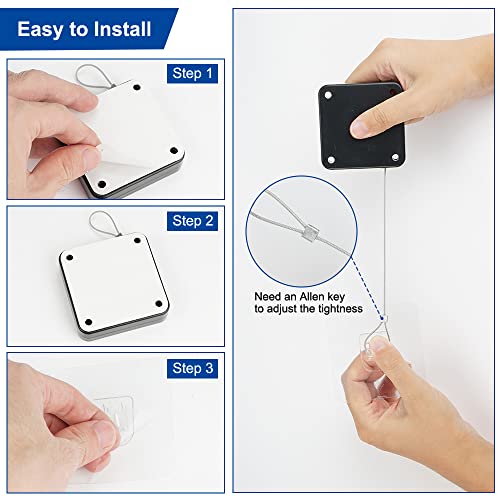 Easy to Install

Step 1

Step 2

Step 3

Need an Allen key to adjust the tightness