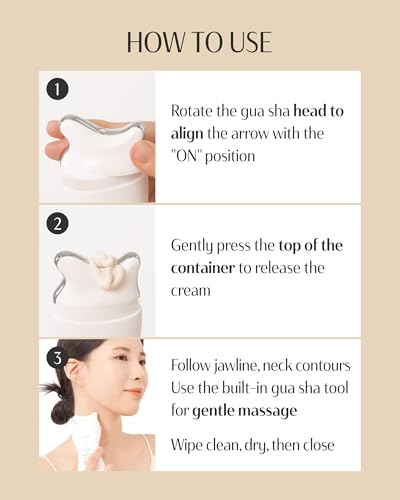 HOW TO USE

1

Rotate the gua sha head to align the arrow with the "ON" position

2

Gently press the top of the container to release the cream

3

Follow jawline, neck contours
Use the built-in gua sha tool for gentle massage

Wipe clean, dry, then close