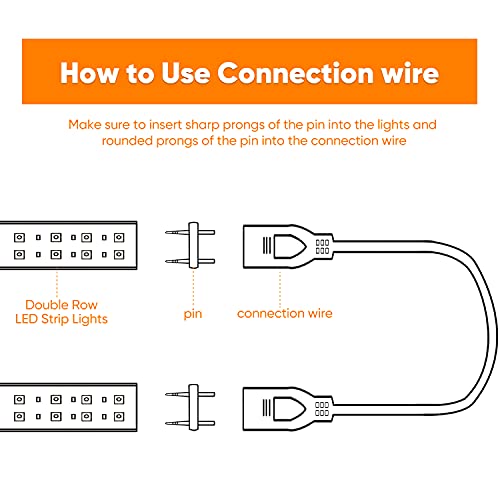 How to Use Connection wire

Make sure to insert sharp prongs of the pin into the lights and rounded prongs of the pin into the connection wire

Double Row LED Strip Lights

pin

connection wire