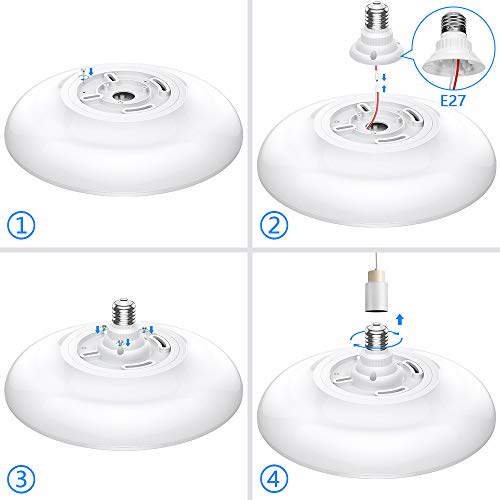 ①

E27

②

③

④