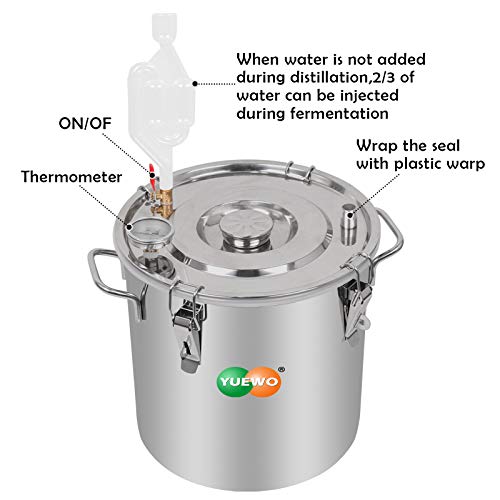 When water is not added during distillation,2/3 of water can be injected during fermentation

ON/OF

Wrap the seal with plastic warp

Thermometer

YUEWO®