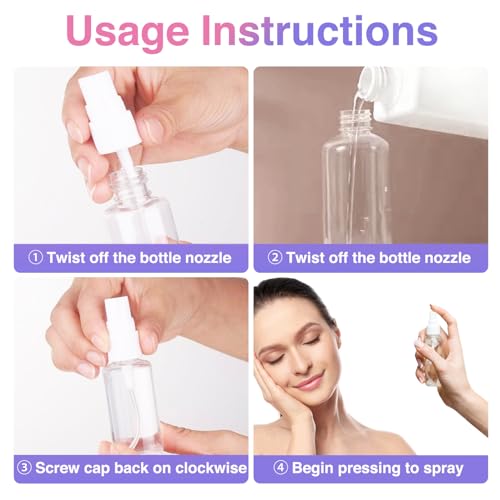 Usage Instructions

① Twist off the bottle nozzle

② Twist off the bottle nozzle

③ Screw cap back on clockwise

④ Begin pressing to spray