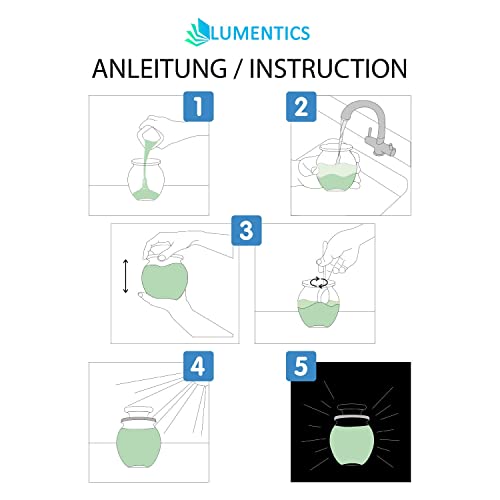 LUMENTICS

ANLEITUNG / INSTRUCTION

1

2

3

4

5