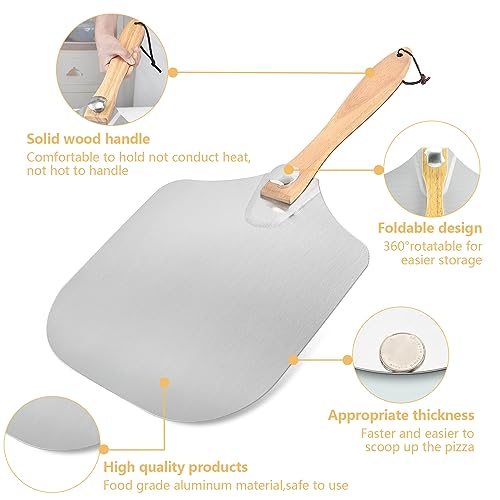 Solid wood handle
Comfortable to hold not conduct heat, not hot to handle

Foldable design
360°rotatable for easier storage

Appropriate thickness
Faster and easier to scoop up the pizza

High quality products
Food grade aluminum material,safe to use