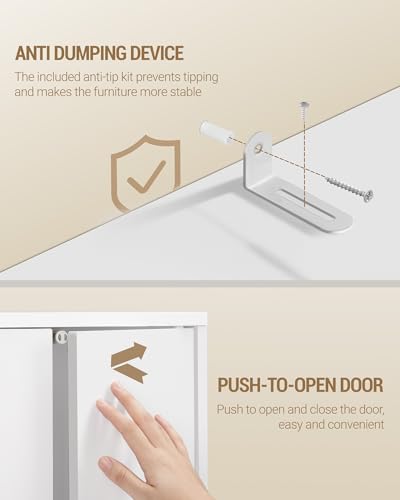 ANTI DUMPING DEVICE

The included anti-tip kit prevents tipping and makes the furniture more stable

PUSH-TO-OPEN DOOR

Push to open and close the door, easy and convenient