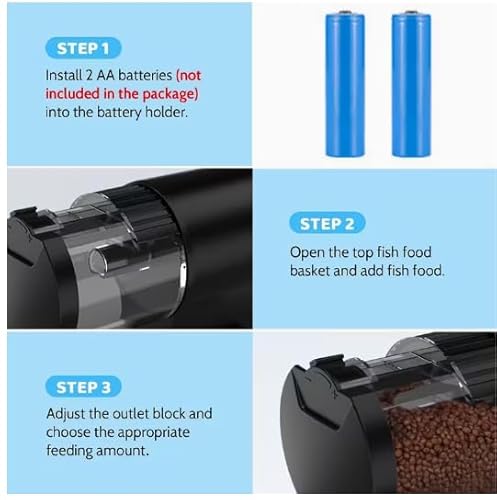 STEP 1

Install 2 AA batteries (not included in the package) into the battery holder.

STEP 2

Open the top fish food basket and add fish food.

STEP 3

Adjust the outlet block and choose the appropriate feeding amount.