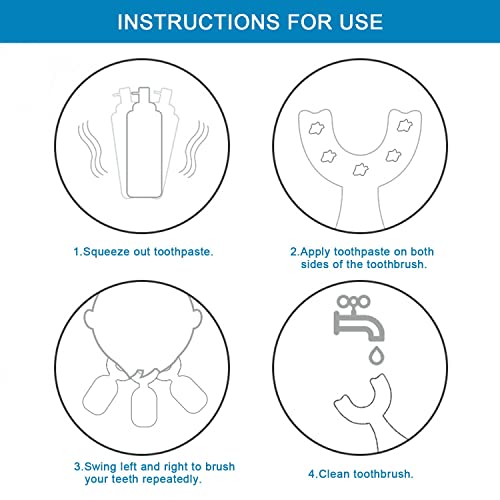 INSTRUCTIONS FOR USE

1.Squeeze out toothpaste.

2.Apply toothpaste on both sides of the toothbrush.

3.Swing left and right to brush your teeth repeatedly.

4.Clean toothbrush.