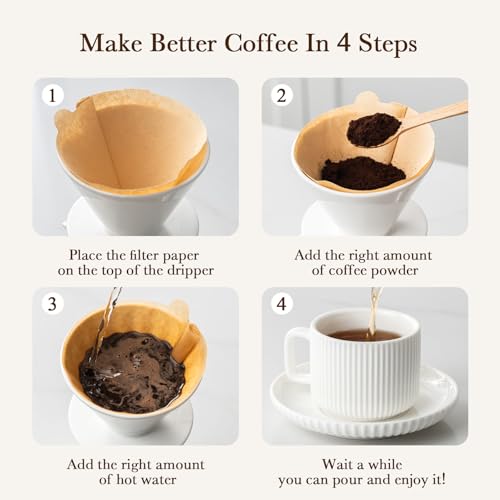 Make Better Coffee In 4 Steps

1

Place the filter paper on the top of the dripper

2

Add the right amount of coffee powder

3

Add the right amount of hot water

4

Wait a while you can pour and enjoy it!