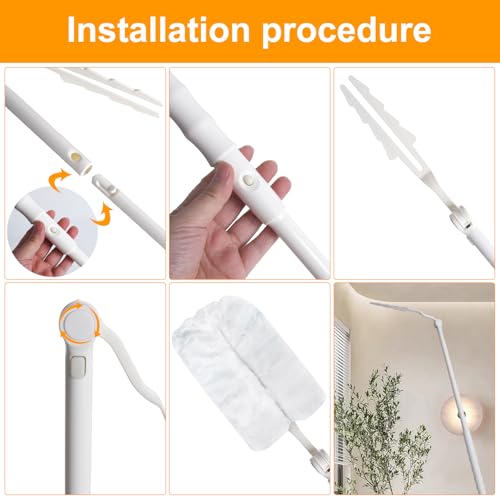 Installation procedure