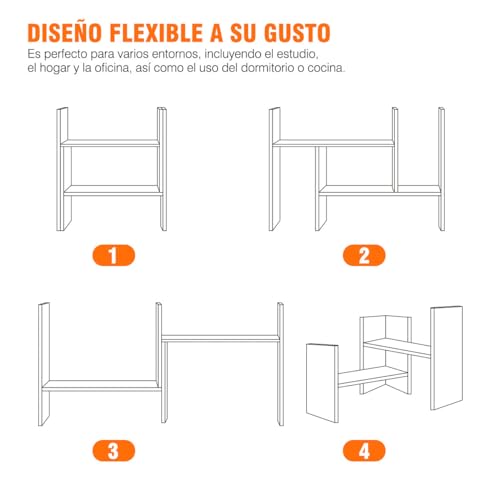 DISEÑO FLEXIBLE A SU GUSTO
Es perfecto para varios entornos, incluyendo el estudio, el hogar y la oficina, así como el uso del dormitorio o cocina.

1

2

3

4