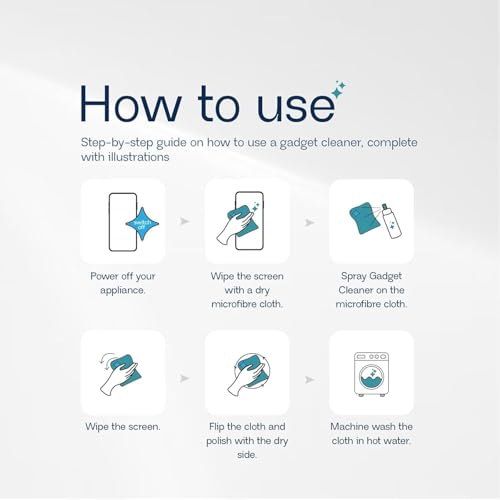 How to use

Step-by-step guide on how to use a gadget cleaner, complete with illustrations

switch off

Power off your appliance.

Wipe the screen with a dry microfibre cloth.

Spray Gadget Cleaner on the microfibre cloth.

Wipe the screen.

Flip the cloth and polish with the dry side.

Machine wash the cloth in hot water.