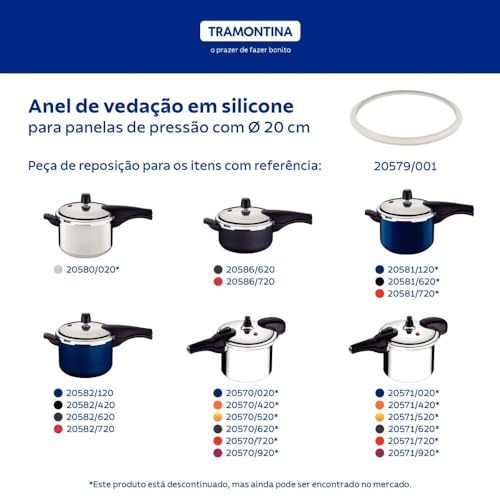 TRAMONTINA
o prazer de fazer bonito

Anel de vedação em silicone
para panelas de pressão com Ø 20 cm

Peça de reposição para os itens com referência:

20579/001

20580/020*

20586/620
20586/720

20581/120*
20581/620*
20581/720*

20582/120
20582/420
20582/620
20582/720

20570/020*
20570/420*
20570/520*
20570/620*
20570/720*
20570/920*

20571/020*
20571/420*
20571/520*
20571/620*
20571/720*
20571/920*

*Este produto está descontinuado, mas ainda pode ser encontrado no mercado.