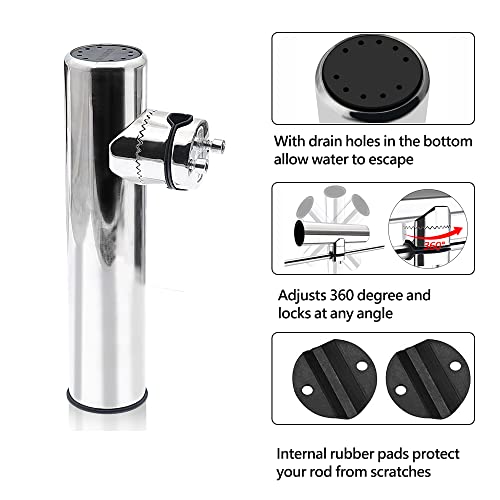 With drain holes in the bottom allow water to escape

360°

Adjusts 360 degree and locks at any angle

Internal rubber pads protect your rod from scratches