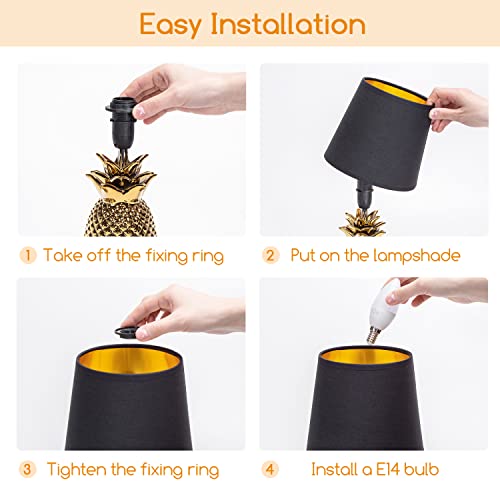 Easy Installation

1 Take off the fixing ring

2 Put on the lampshade

3 Tighten the fixing ring

4 Install a E14 bulb