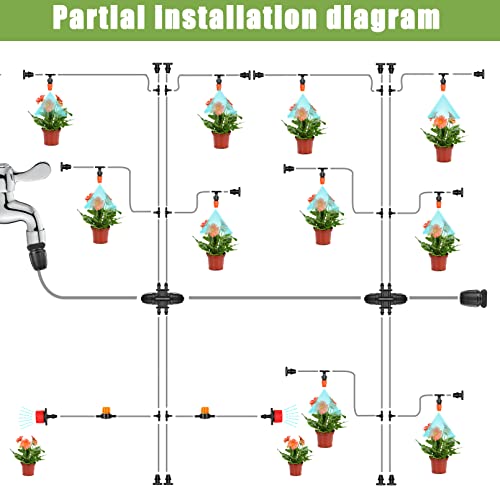 Partial Installation diagram