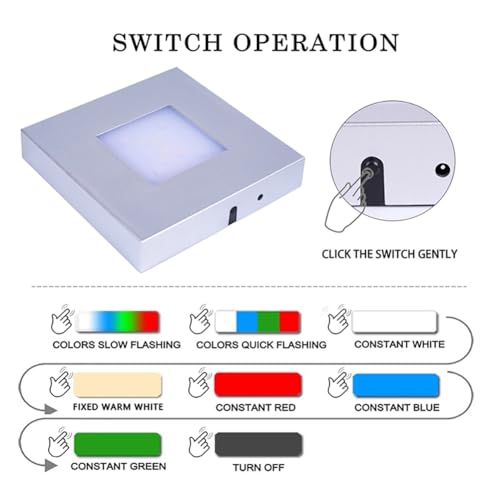 SWITCH OPERATION

CLICK THE SWITCH GENTLY

COLORS SLOW FLASHING

COLORS QUICK FLASHING

CONSTANT WHITE

FIXED WARM WHITE

CONSTANT RED

CONSTANT BLUE

CONSTANT GREEN

TURN OFF